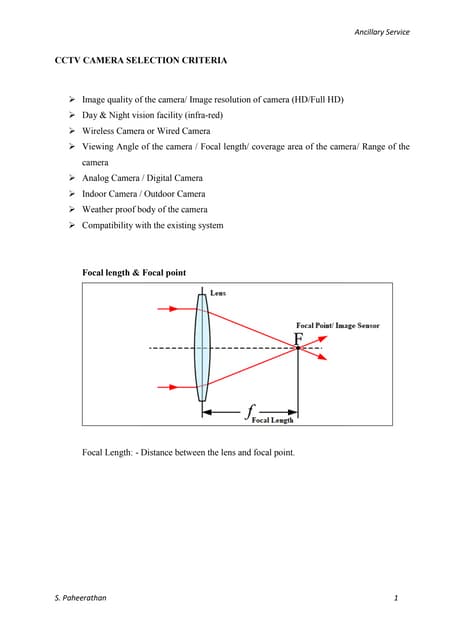 Ancillary Service

CCTV CAMERA SELECTION CRITERIA

➢ Image quality of the camera/ Image resolution of camera (HD/Full HD)
➢ Day & Night vision facility (infra-red)
➢ Wireless Camera or Wired Camera
➢ Viewing Angle of the camera / Focal length/ coverage area of the camera/ Range of the camera
➢ Analog Camera / Digital Camera
➢ Indoor Camera / Outdoor Camera
➢ Weather proof body of the camera
➢ Compatibility with the existing system

Focal length & Focal point

Lens

Focal Point/ Image Sensor

F

$f$ Focal Length

Focal Length: - Distance between the lens and focal point.

S. Paheerathan

1