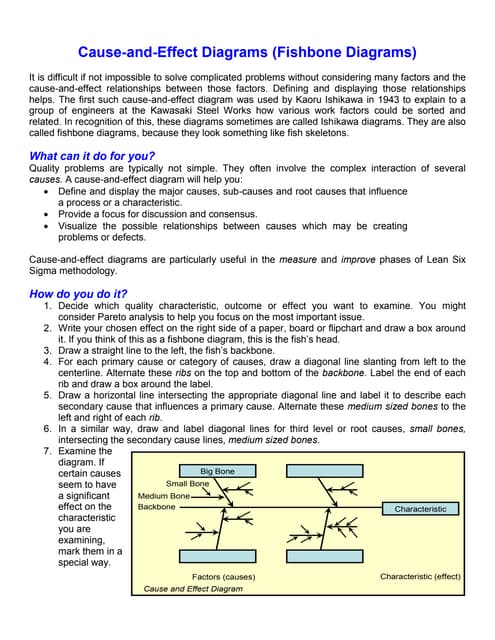 Cause-and-Effect Diagrams (Fishbone Diagrams)

It is difficult if not impossible to solve complicated problems without considering many factors and the cause-and-effect relationships between those factors. Defining and displaying those relationships helps. The first such cause-and-effect diagram was used by Kaoru Ishikawa in 1943 to explain to a group of engineers at the Kawasaki Steel Works how various work factors could be sorted and related. In recognition of this, these diagrams sometimes are called Ishikawa diagrams. They are also called fishbone diagrams, because they look something like fish skeletons.

What can it do for you?
Quality problems are typically not simple. They often involve the complex interaction of several causes. A cause-and-effect diagram will help you:
• Define and display the major causes, sub-causes and root causes that influence a process or a characteristic.
• Provide a focus for discussion and consensus.
• Visualize the possible relationships between causes which may be creating problems or defects.

Cause-and-effect diagrams are particularly useful in the measure and improve phases of Lean Six Sigma methodology.

How do you do it?
1. Decide which quality characteristic, outcome or effect you want to examine. You might consider Pareto analysis to help you focus on the most important issue.
2. Write your chosen effect on the right side of a paper, board or flipchart and draw a box around it. If you think of this as a fishbone diagram, this is the fish's head.
3. Draw a straight line to the left, the fish's backbone.
4. For each primary cause or category of causes, draw a diagonal line slanting from left to the centerline. Alternate these ribs on the top and bottom of the backbone. Label the end of each rib and draw a box around the label.
5. Draw a horizontal line intersecting the appropriate diagonal line and label it to describe each secondary cause that influences a primary cause. Alternate these medium sized bones to the left and right of each rib.
6. In a similar way, draw and label diagonal lines for third level or root causes, small bones, intersecting the secondary cause lines, medium sized bones.
7. Examine the diagram. If certain causes seem to have a significant effect on the characteristic you are examining, mark them in a special way.

Big Bone
Small Bone
Medium Bone
Backbone
Characteristic
Factors (causes)
Characteristic (effect)
Cause and Effect Diagram