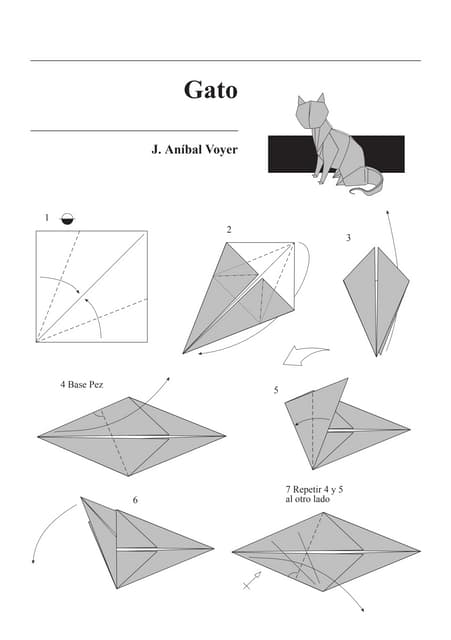 Gato

J. Aníbal Voyer

1

2

3

4 Base Pez

5

6

7 Repetir 4 y 5 al otro lado