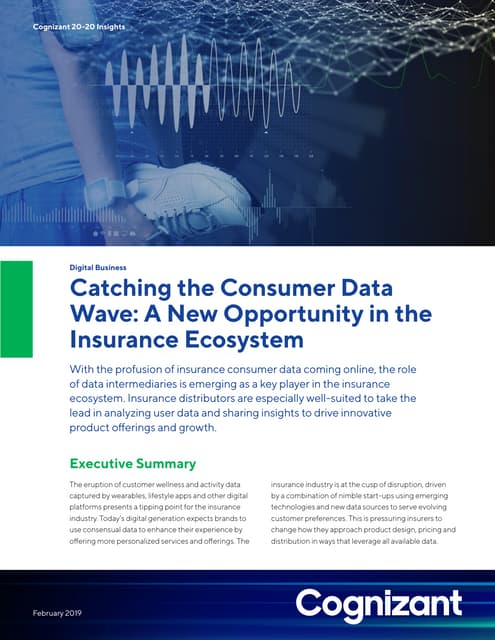 Cognizant 20-20 Insights

Digital Business

Catching the Consumer Data Wave: A New Opportunity in the Insurance Ecosystem

With the profusion of insurance consumer data coming online, the role of data intermediaries is emerging as a key player in the insurance ecosystem. Insurance distributors are especially well-suited to take the lead in analyzing user data and sharing insights to drive innovative product offerings and growth.

Executive Summary

The eruption of customer wellness and activity data captured by wearables, lifestyle apps and other digital platforms presents a tipping point for the insurance industry. Today's digital generation expects brands to use consensual data to enhance their experience by offering more personalized services and offerings. The insurance industry is at the cusp of disruption, driven by a combination of nimble start-ups using emerging technologies and new data sources to serve evolving customer preferences. This is pressuring insurers to change how they approach product design, pricing and distribution in ways that leverage all available data.

February 2019

Cognizant