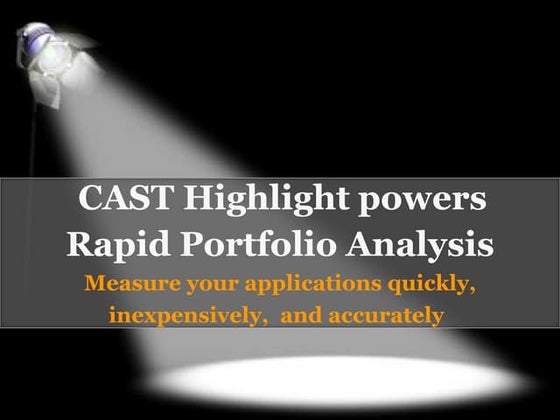 CAST Highlight powers Rapid Portfolio Analysis

Measure your applications quickly, inexpensively, and accurately