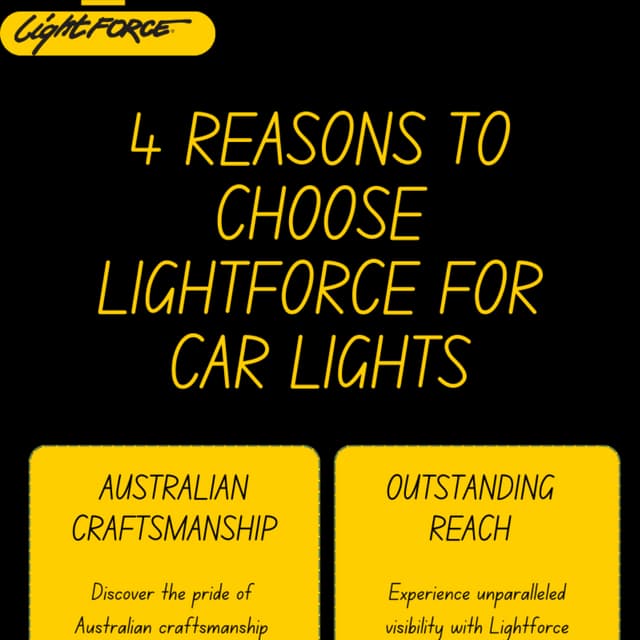 LightFORCE

4 REASONS TO CHOOSE LIGHTFORCE FOR CAR LIGHTS

AUSTRALIAN CRAFTSMANSHIP

Discover the pride of Australian craftsmanship

OUTSTANDING REACH

Experience unparalleled visibility with Lightforce