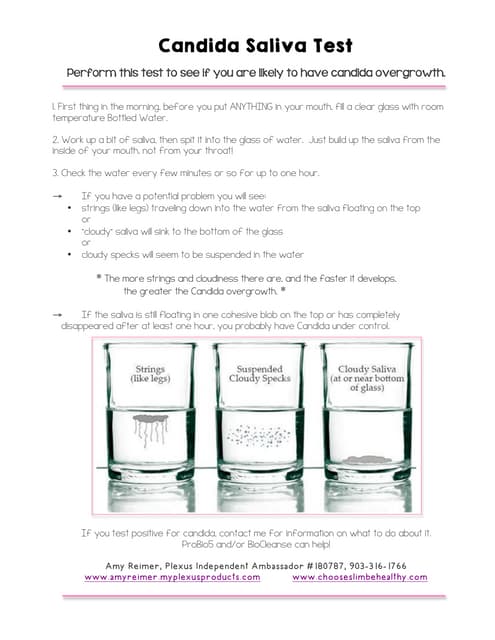 Candida Saliva Test

Perform this test to see if you are likely to have candida overgrowth.

1. First thing in the morning, before you put ANYTHING in your mouth, fill a clear glass with room temperature Bottled Water.

2. Work up a bit of saliva, then spit it into the glass of water. Just build up the saliva from the inside of your mouth, not from your throat!

3. Check the water every few minutes or so for up to one hour.

→ If you have a potential problem you will see:
• strings (like legs) traveling down into the water from the saliva floating on the top
or
• "cloudy" saliva will sink to the bottom of the glass
or
• cloudy specks will seem to be suspended in the water

* The more strings and cloudiness there are, and the faster it develops, the greater the Candida overgrowth. *

→ If the saliva is still floating in one cohesive blob on the top or has completely disappeared after at least one hour, you probably have Candida under control.

Strings (like legs)

Suspended Cloudy Specks

Cloudy Saliva (at or near bottom of glass)

If you test positive for candida, contact me for information on what to do about it. ProBio5 and/or BioCleanse can help!

Amy Reimer, Plexus Independent Ambassador #180787, 903-316-1766
www.amyreimer.myplexusproducts.com www.chooseslimbehealthy.com