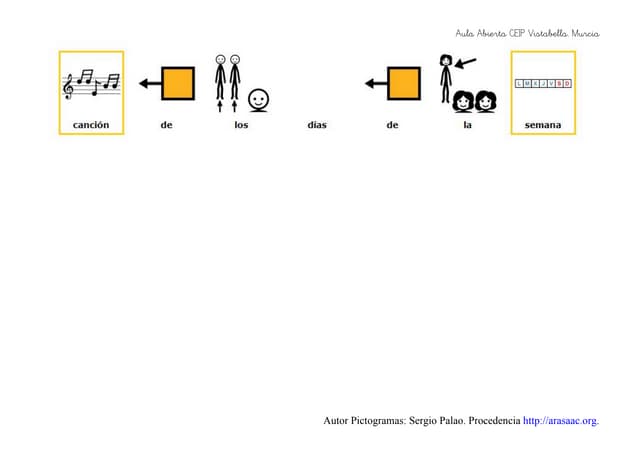 Aula Abierta CEIP Vistabella. Murcia

L M X J V S D

canción de los días de la semana

Autor Pictogramas: Sergio Palao. Procedencia http://arasaac.org.