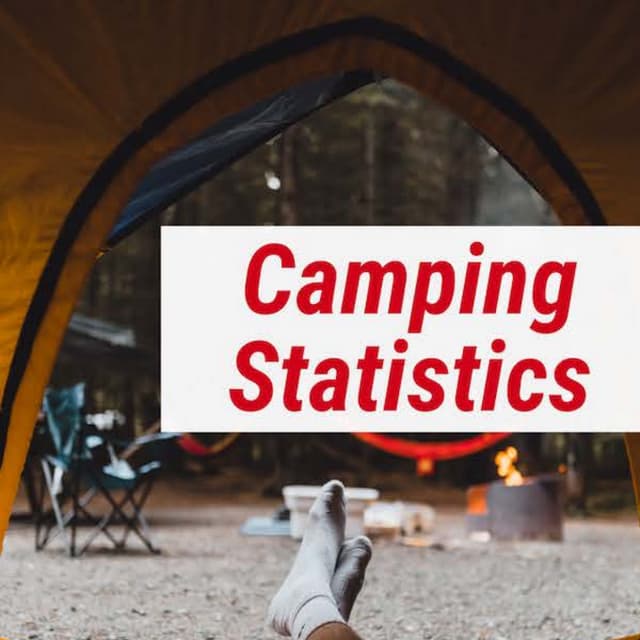 Camping
Statistics