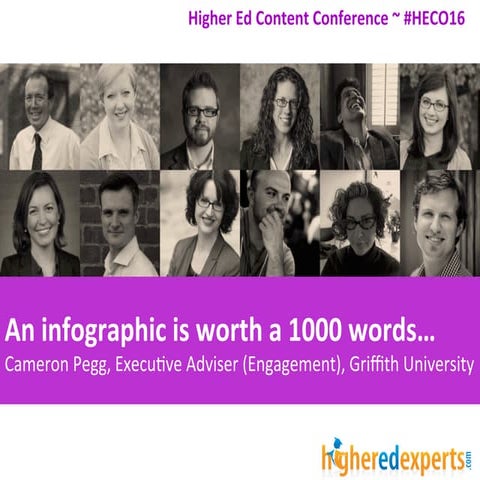 Higher Ed Content Conference ~ #HECO16

An infographic is worth a 1000 words...

Cameron Pegg, Executive Adviser (Engagement), Griffith University

higheredexperts.com