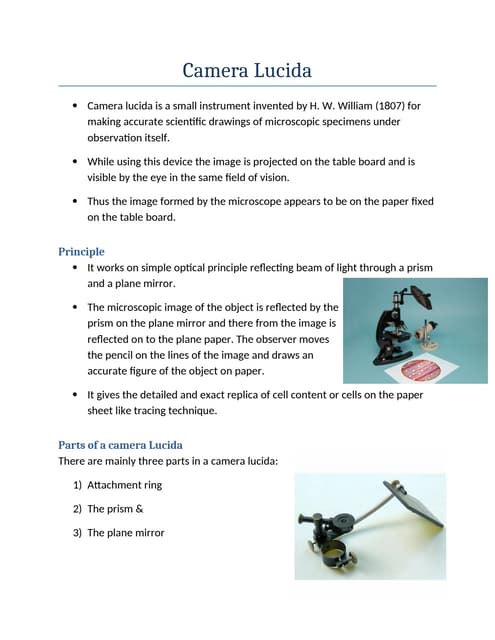 Camera Lucida

• Camera lucida is a small instrument invented by H. W. William (1807) for making accurate scientific drawings of microscopic specimens under observation itself.

• While using this device the image is projected on the table board and is visible by the eye in the same field of vision.

• Thus the image formed by the microscope appears to be on the paper fixed on the table board.

Principle

• It works on simple optical principle reflecting beam of light through a prism and a plane mirror.

• The microscopic image of the object is reflected by the prism on the plane mirror and there from the image is reflected on to the plane paper. The observer moves the pencil on the lines of the image and draws an accurate figure of the object on paper.

• It gives the detailed and exact replica of cell content or cells on the paper sheet like tracing technique.

Parts of a camera Lucida

There are mainly three parts in a camera lucida:

1) Attachment ring

2) The prism &

3) The plane mirror