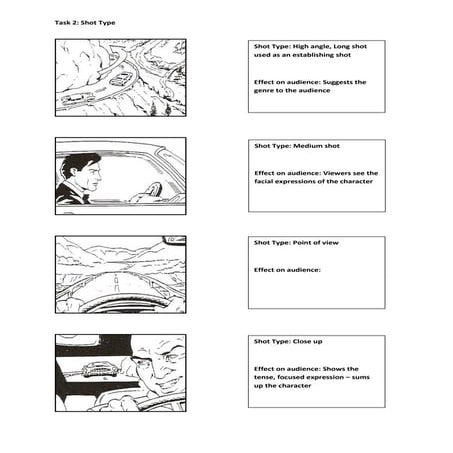 Task 2: Shot Type

Shot Type: High angle, Long shot used as an establishing shot

Effect on audience: Suggests the genre to the audience

Shot Type: Medium shot

Effect on audience: Viewers see the facial expressions of the character

Shot Type: Point of view

Effect on audience:

Shot Type: Close up

Effect on audience: Shows the tense, focused expression – sums up the character