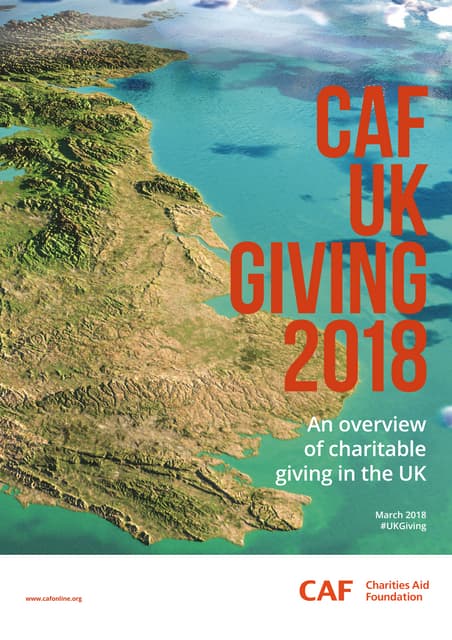 CAF
UK
GIVING
2018

An overview of charitable giving in the UK

March 2018
#UKGiving

www.cafonline.org

CAF Charities Aid Foundation