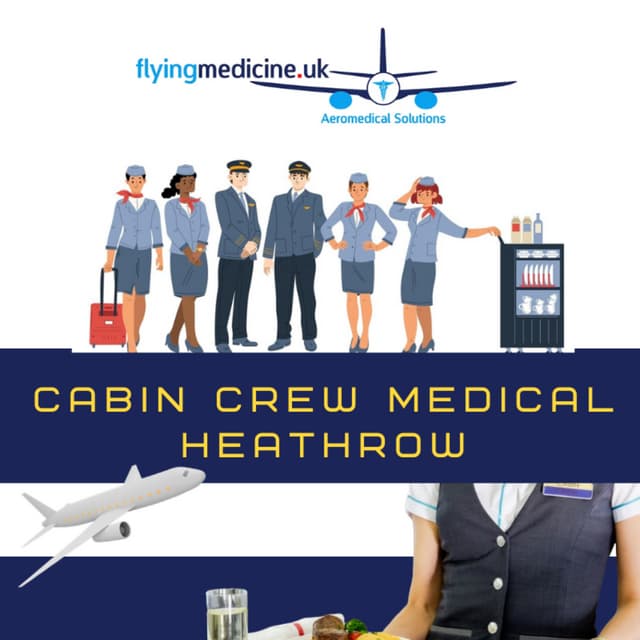 flyingmedicine.uk
Aeromedical Solutions

CABIN CREW MEDICAL HEATHROW