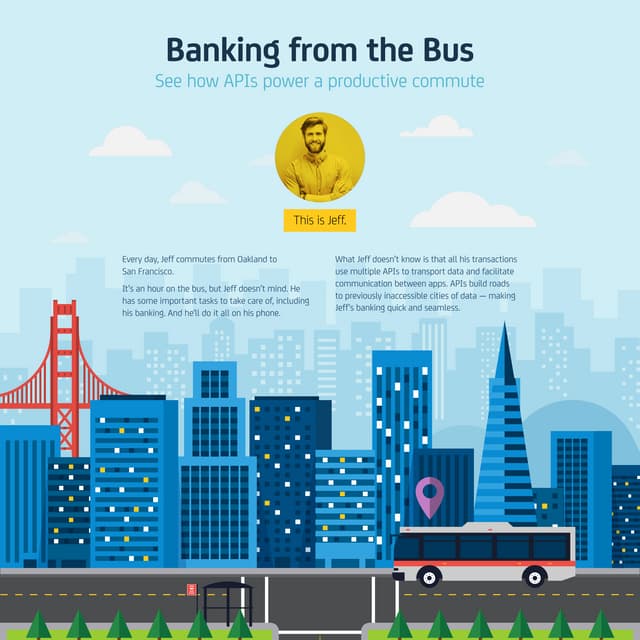 Banking from the Bus

See how APIs power a productive commute

This is Jeff.

Every day, Jeff commutes from Oakland to San Francisco.

It's an hour on the bus, but Jeff doesn't mind. He has some important tasks to take care of, including his banking. And he'll do it all on his phone.

What Jeff doesn't know is that all his transactions use multiple APIs to transport data and facilitate communication between apps. APIs build roads to previously inaccessible cities of data — making Jeff's banking quick and seamless.