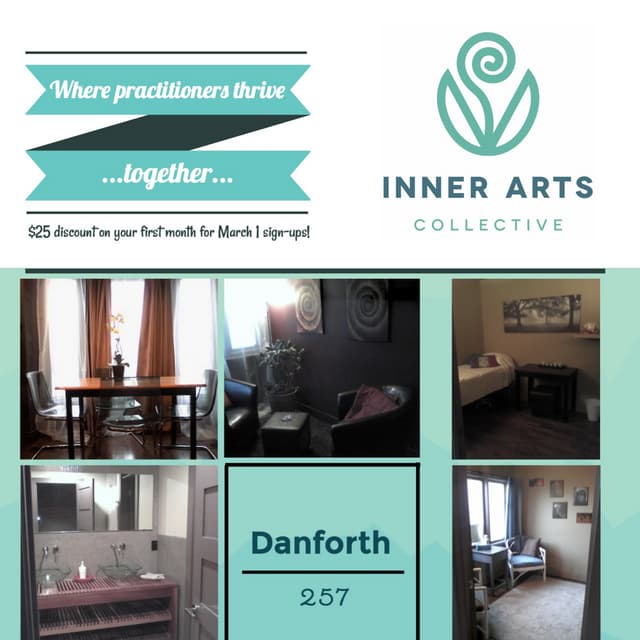 Where practitioners thrive

...together...

$25 discount on your first month for March 1 sign-ups!

INNER ARTS

COLLECTIVE

Danforth

257