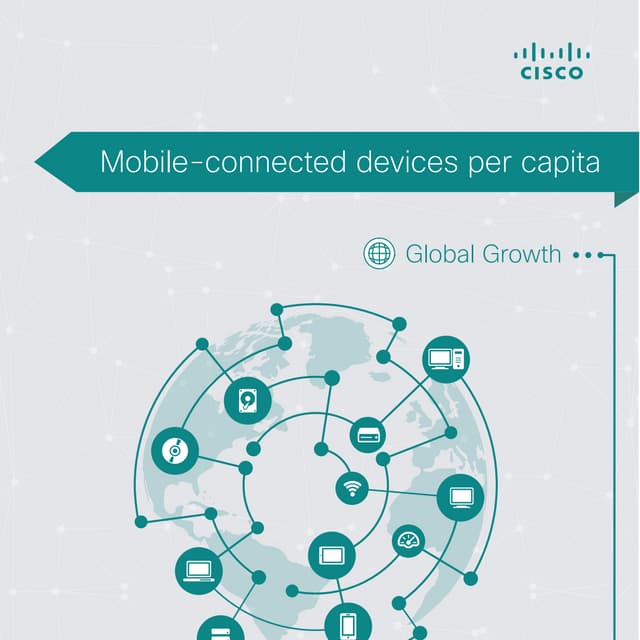 CISCO

Mobile-connected devices per capita

Global Growth