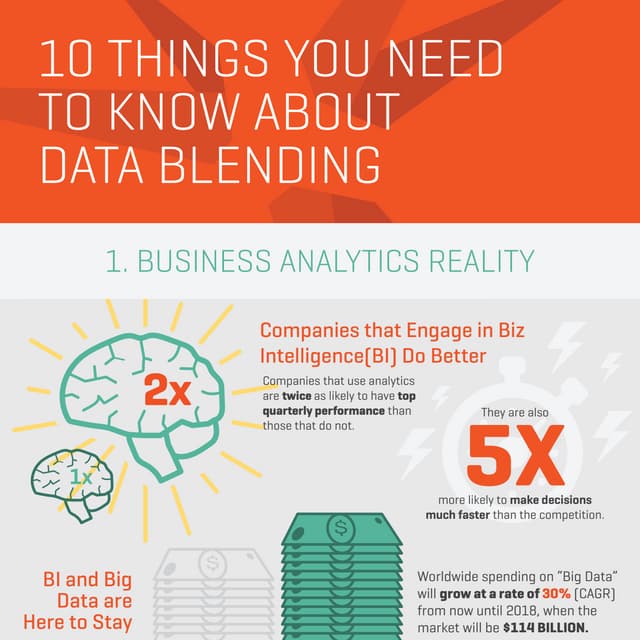 10 THINGS YOU NEED TO KNOW ABOUT DATA BLENDING

1. BUSINESS ANALYTICS REALITY

2x

1x

Companies that Engage in Biz Intelligence(BI) Do Better

Companies that use analytics are twice as likely to have top quarterly performance than those that do not.

They are also

5X

more likely to make decisions much faster than the competition.

$

$

BI and Big Data are Here to Stay

Worldwide spending on "Big Data" will grow at a rate of 30% (CAGR) from now until 2018, when the market will be $114 BILLION.