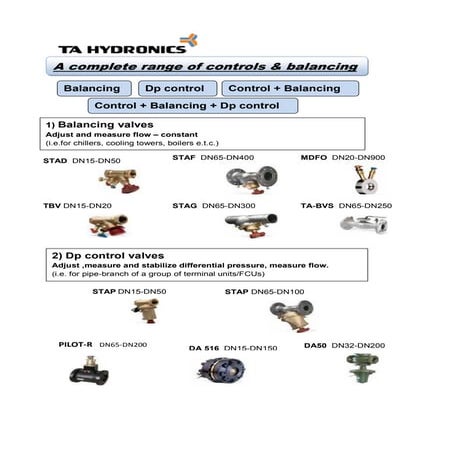 TA HYDRONICS

A complete range of controls & balancing

Balancing

Dp control

Control + Balancing

Control + Balancing + Dp control

1) Balancing valves
Adjust and measure flow – constant
(i.e.for chillers, cooling towers, boilers e.t.c.)

STAD DN15-DN50

STAF DN65-DN400

MDFO DN20-DN900

TBV DN15-DN20

STAG DN65-DN300

TA-BVS DN65-DN250

2) Dp control valves
Adjust ,measure and stabilize differential pressure, measure flow.
(i.e. for pipe-branch of a group of terminal units/FCUs)

STAP DN15-DN50

STAP DN65-DN100

PILOT-R DN65-DN200

DA 516 DN15-DN150

DA50 DN32-DN200