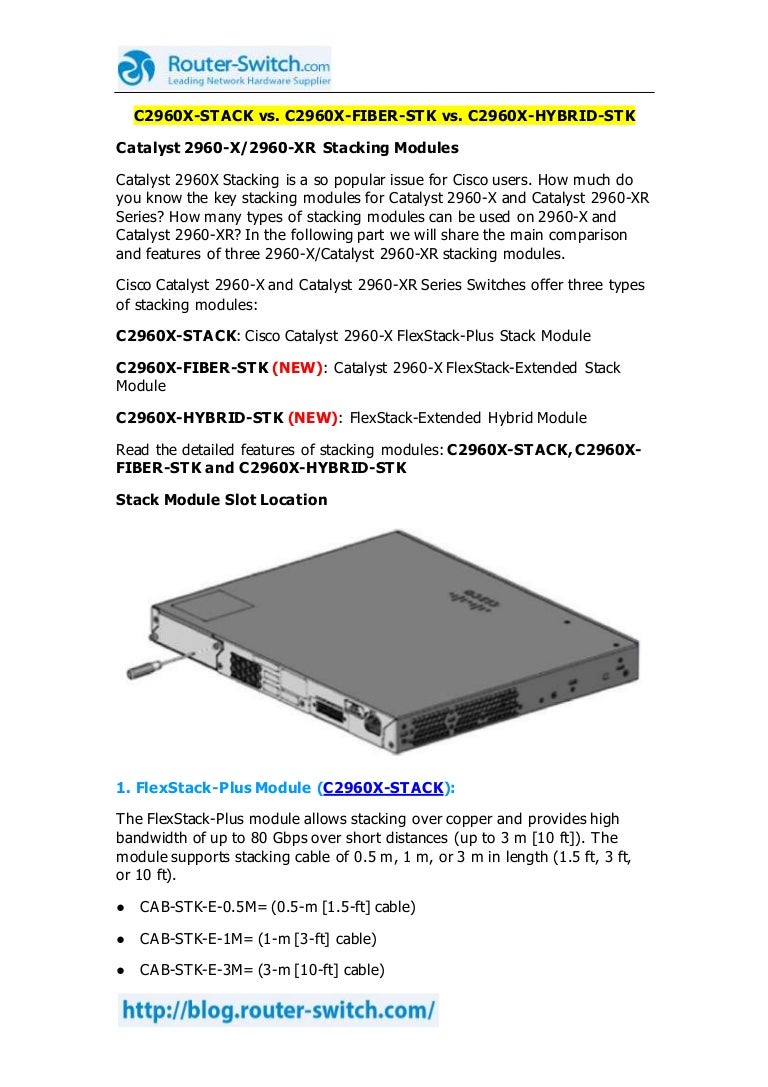 Router-Switch.com
Leading Network Hardware Supplier

C2960X-STACK vs. C2960X-FIBER-STK vs. C2960X-HYBRID-STK

Catalyst 2960-X/2960-XR Stacking Modules

Catalyst 2960X Stacking is a so popular issue for Cisco users. How much do you know the key stacking modules for Catalyst 2960-X and Catalyst 2960-XR Series? How many types of stacking modules can be used on 2960-X and Catalyst 2960-XR? In the following part we will share the main comparison and features of three 2960-X/Catalyst 2960-XR stacking modules.

Cisco Catalyst 2960-X and Catalyst 2960-XR Series Switches offer three types of stacking modules:

C2960X-STACK: Cisco Catalyst 2960-X FlexStack-Plus Stack Module

C2960X-FIBER-STK (NEW): Catalyst 2960-X FlexStack-Extended Stack Module

C2960X-HYBRID-STK (NEW): FlexStack-Extended Hybrid Module

Read the detailed features of stacking modules: C2960X-STACK, C2960X-FIBER-STK and C2960X-HYBRID-STK

Stack Module Slot Location

1. FlexStack-Plus Module (C2960X-STACK):

The FlexStack-Plus module allows stacking over copper and provides high bandwidth of up to 80 Gbps over short distances (up to 3 m [10 ft]). The module supports stacking cable of 0.5 m, 1 m, or 3 m in length (1.5 ft, 3 ft, or 10 ft).

● CAB-STK-E-0.5M= (0.5-m [1.5-ft] cable)

● CAB-STK-E-1M= (1-m [3-ft] cable)

● CAB-STK-E-3M= (3-m [10-ft] cable)

http://blog.router-switch.com/