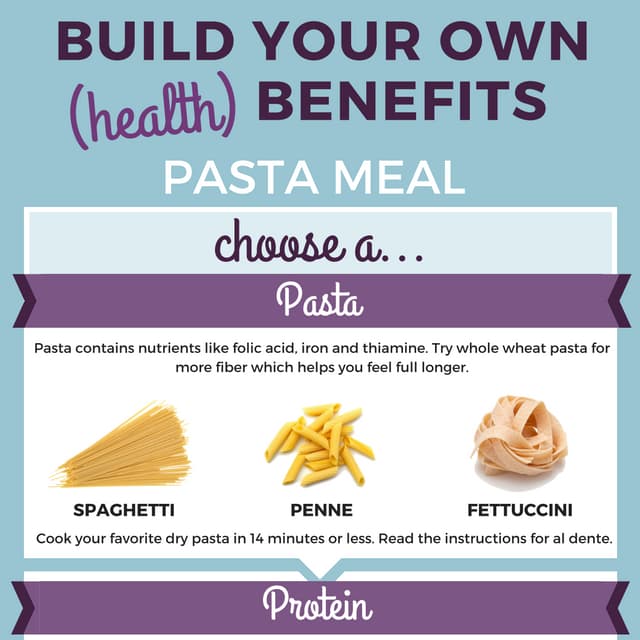 BUILD YOUR OWN (health) BENEFITS

PASTA MEAL

choose a...

Pasta

Pasta contains nutrients like folic acid, iron and thiamine. Try whole wheat pasta for more fiber which helps you feel full longer.

SPAGHETTI

PENNE

FETTUCCINI

Cook your favorite dry pasta in 14 minutes or less. Read the instructions for al dente.

Protein