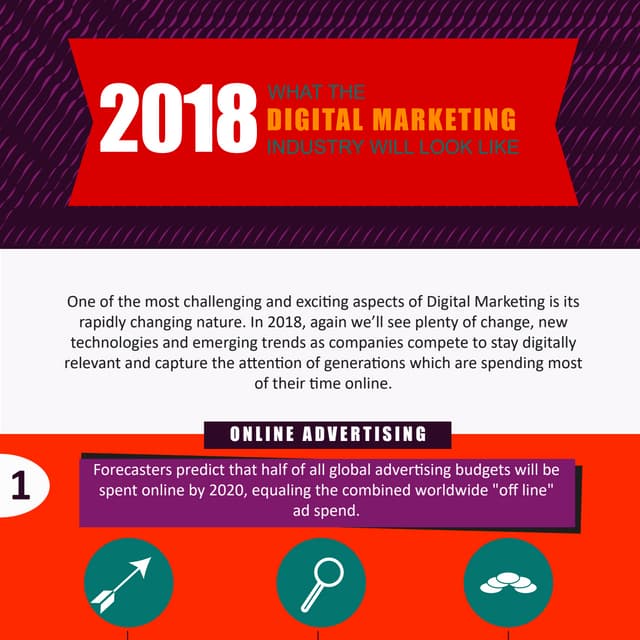 2018 WHAT THE
DIGITAL MARKETING
INDUSTRY WILL LOOK LIKE

One of the most challenging and exciting aspects of Digital Marketing is its rapidly changing nature. In 2018, again we'll see plenty of change, new technologies and emerging trends as companies compete to stay digitally relevant and capture the attention of generations which are spending most of their time online.

ONLINE ADVERTISING

1

Forecasters predict that half of all global advertising budgets will be spent online by 2020, equaling the combined worldwide "off line" ad spend.