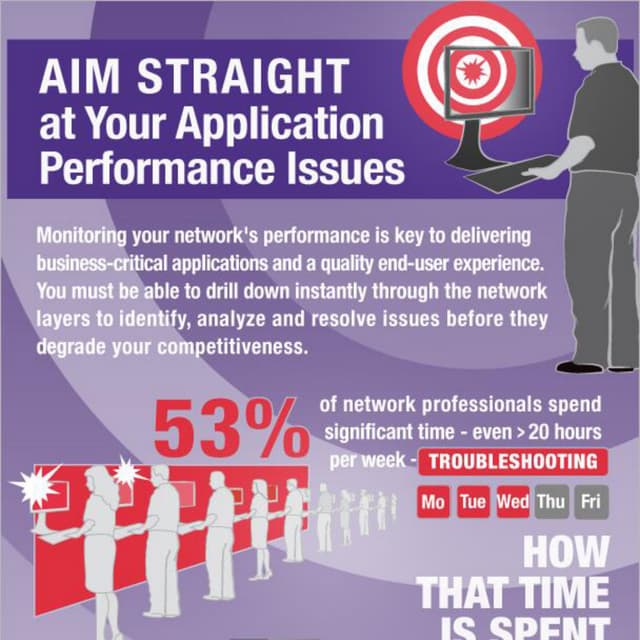 AIM STRAIGHT at Your Application Performance Issues

Monitoring your network's performance is key to delivering business-critical applications and a quality end-user experience. You must be able to drill down instantly through the network layers to identify, analyze and resolve issues before they degrade your competitiveness.

53%

of network professionals spend significant time - even > 20 hours per week - TROUBLESHOOTING

Mo Tue Wed Thu Fri

HOW THAT TIME IS SPENT