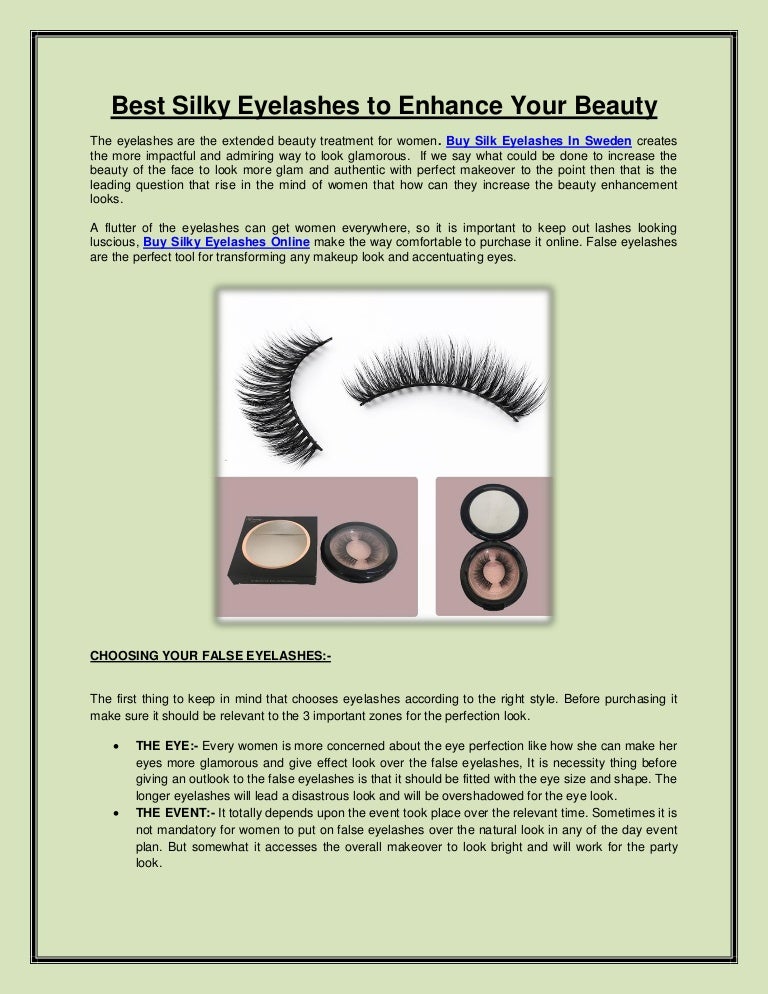 Best Silky Eyelashes to Enhance Your Beauty

The eyelashes are the extended beauty treatment for women. Buy Silk Eyelashes In Sweden creates the more impactful and admiring way to look glamorous. If we say what could be done to increase the beauty of the face to look more glam and authentic with perfect makeover to the point then that is the leading question that rise in the mind of women that how can they increase the beauty enhancement looks.

A flutter of the eyelashes can get women everywhere, so it is important to keep out lashes looking luscious, Buy Silky Eyelashes Online make the way comfortable to purchase it online. False eyelashes are the perfect tool for transforming any makeup look and accentuating eyes.

CHOOSING YOUR FALSE EYELASHES:-

The first thing to keep in mind that chooses eyelashes according to the right style. Before purchasing it make sure it should be relevant to the 3 important zones for the perfection look.

• THE EYE:- Every women is more concerned about the eye perfection like how she can make her eyes more glamorous and give effect look over the false eyelashes, It is necessity thing before giving an outlook to the false eyelashes is that it should be fitted with the eye size and shape. The longer eyelashes will lead a disastrous look and will be overshadowed for the eye look.
• THE EVENT:- It totally depends upon the event took place over the relevant time. Sometimes it is not mandatory for women to put on false eyelashes over the natural look in any of the day event plan. But somewhat it accesses the overall makeover to look bright and will work for the party look.