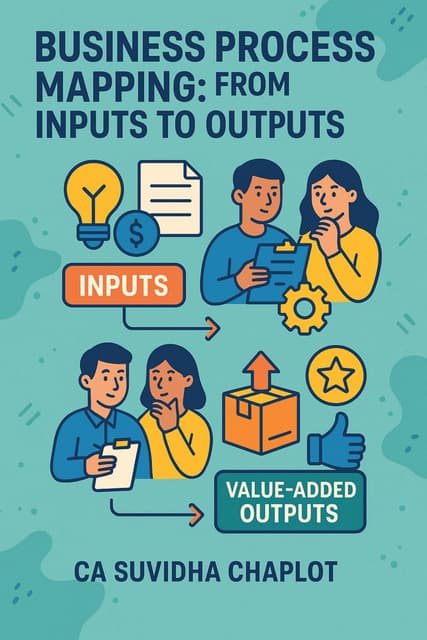 BUSINESS PROCESS MAPPING: FROM INPUTS TO OUTPUTS

$

INPUTS

VALUE-ADDED OUTPUTS

CA SUVIDHA CHAPLOT