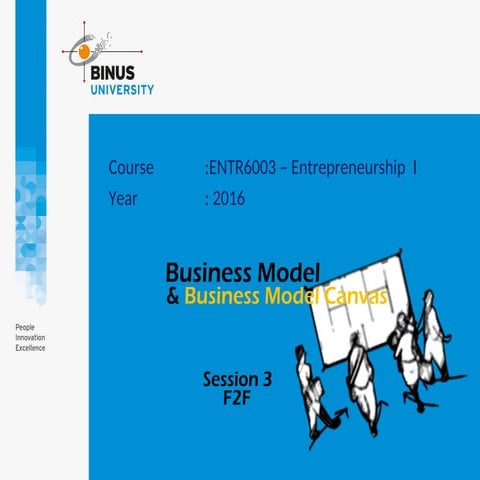 BINUS UNIVERSITY

People
Innovation
Excellence

Course :ENTR6003 – Entrepreneurship I
Year : 2016

Business Model
& Business Model Canvas

Session 3
F2F