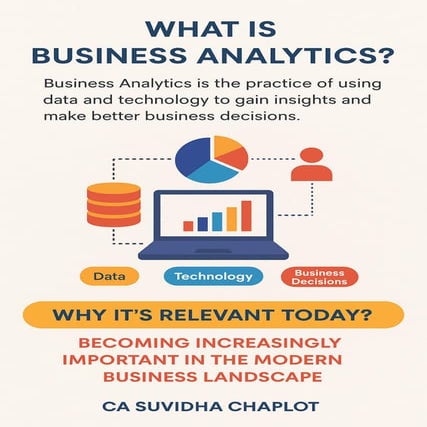 WHAT IS BUSINESS ANALYTICS?

Business Analytics is the practice of using data and technology to gain insights and make better business decisions.

Data

Technology

Business Decisions

WHY IT'S RELEVANT TODAY?

BECOMING INCREASINGLY IMPORTANT IN THE MODERN BUSINESS LANDSCAPE

CA SUVIDHA CHAPLOT