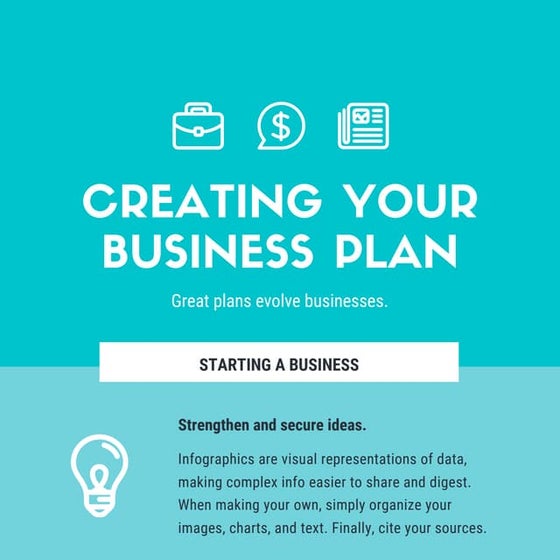 CREATING YOUR BUSINESS PLAN

Great plans evolve businesses.

STARTING A BUSINESS

Strengthen and secure ideas.

Infographics are visual representations of data, making complex info easier to share and digest. When making your own, simply organize your images, charts, and text. Finally, cite your sources.