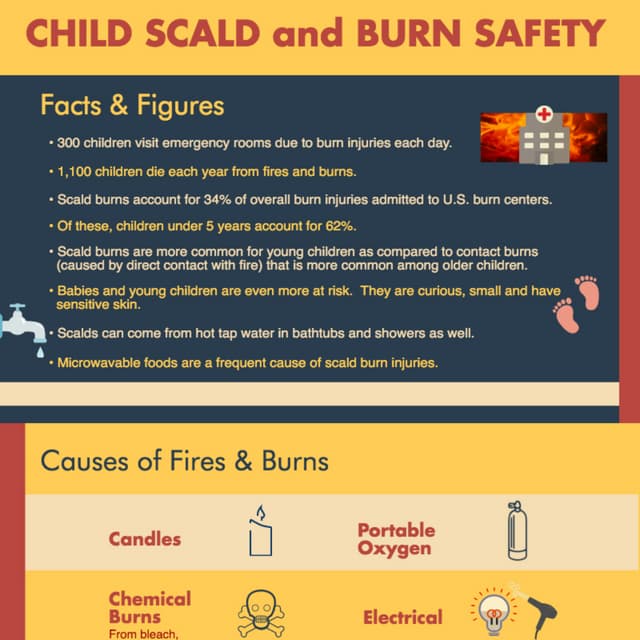 CHILD SCALD and BURN SAFETY

Facts & Figures

• 300 children visit emergency rooms due to burn injuries each day.

• 1,100 children die each year from fires and burns.

• Scald burns account for 34% of overall burn injuries admitted to U.S. burn centers.

• Of these, children under 5 years account for 62%.

• Scald burns are more common for young children as compared to contact burns (caused by direct contact with fire) that is more common among older children.

• Babies and young children are even more at risk. They are curious, small and have sensitive skin.

• Scalds can come from hot tap water in bathtubs and showers as well.

• Microwavable foods are a frequent cause of scald burn injuries.

Causes of Fires & Burns

Candles

Portable Oxygen

Chemical Burns
From bleach,

Electrical