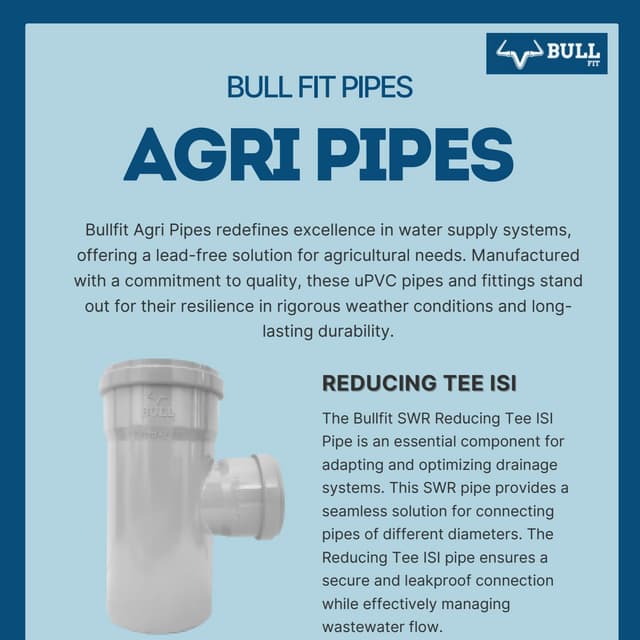 BULL FIT

BULL FIT PIPES

AGRI PIPES

Bullfit Agri Pipes redefines excellence in water supply systems, offering a lead-free solution for agricultural needs. Manufactured with a commitment to quality, these uPVC pipes and fittings stand out for their resilience in rigorous weather conditions and long-lasting durability.

BULL

REDUCING TEE ISI

The Bullfit SWR Reducing Tee ISI Pipe is an essential component for adapting and optimizing drainage systems. This SWR pipe provides a seamless solution for connecting pipes of different diameters. The Reducing Tee ISI pipe ensures a secure and leakproof connection while effectively managing wastewater flow.