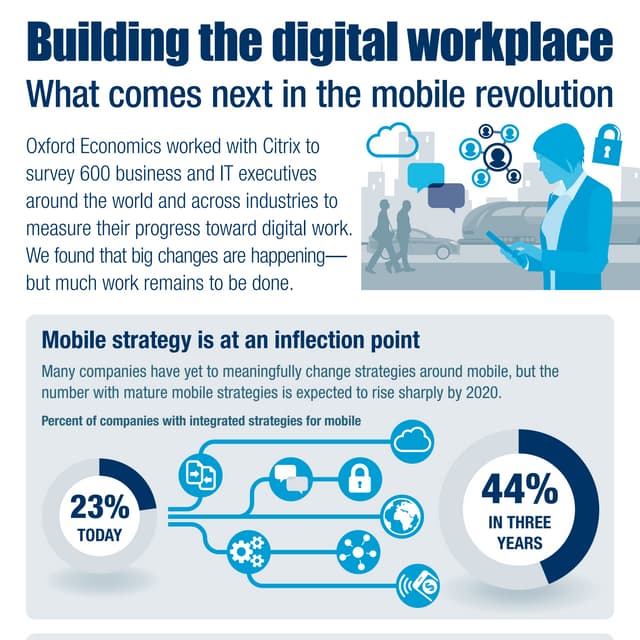 Building the digital workplace

What comes next in the mobile revolution

Oxford Economics worked with Citrix to survey 600 business and IT executives around the world and across industries to measure their progress toward digital work. We found that big changes are happening—but much work remains to be done.

Mobile strategy is at an inflection point

Many companies have yet to meaningfully change strategies around mobile, but the number with mature mobile strategies is expected to rise sharply by 2020.

Percent of companies with integrated strategies for mobile

23% TODAY

44% IN THREE YEARS