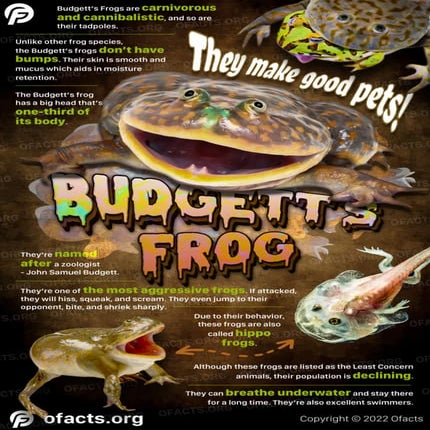 Budgett's Frogs are carnivorous and cannibalistic, and so are their tadpoles.

Unlike other frog species, the Budgett's frogs don't have bumps. Their skin is smooth and mucus which aids in moisture retention.

The Budgett's frog has a big head that's one-third of its body.

They make good pets!

BUDGETT'S FROG

They're named after a zoologist - John Samuel Budgett.

They're one of the most aggressive frogs. If attacked, they will hiss, squeak, and scream. They even jump to their opponent, bite, and shriek sharply.

Due to their behavior, these frogs are also called hippo frogs.

Although these frogs are listed as the Least Concern animals, their population is declining.

They can breathe underwater and stay there for a long time. They're also excellent swimmers.

ofacts.org

Copyright © 2022 Ofacts