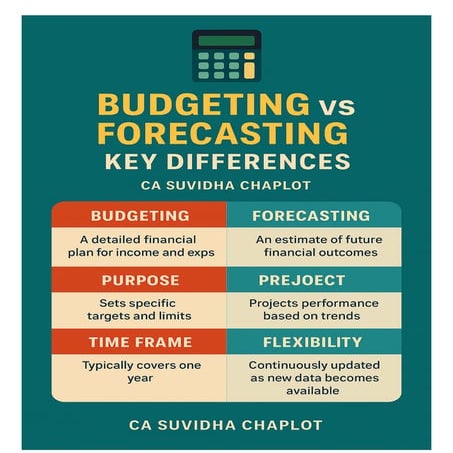 BUDGETING vs FORECASTING
KEY DIFFERENCES
CA SUVIDHA CHAPLOT

| BUDGETING | FORECASTING |
|---|---|
| A detailed financial plan for income and exps | An estimate of future financial outcomes |
| PURPOSE | PREJOECT |
| Sets specific targets and limits | Projects performance based on trends |
| TIME FRAME | FLEXIBILITY |
| Typically covers one year | Continuously updated as new data becomes available |

CA SUVIDHA CHAPLOT