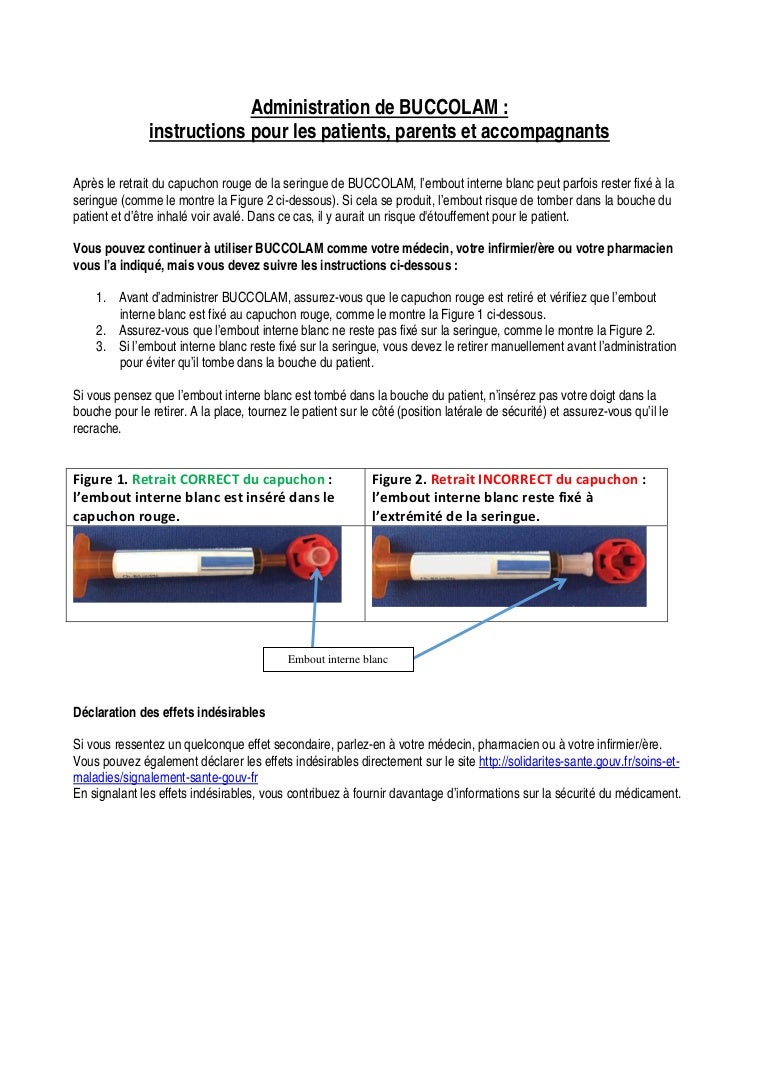 Administration de BUCCOLAM :
instructions pour les patients, parents et accompagnants

Après le retrait du capuchon rouge de la seringue de BUCCOLAM, l'embout interne blanc peut parfois rester fixé à la seringue (comme le montre la Figure 2 ci-dessous). Si cela se produit, l'embout risque de tomber dans la bouche du patient et d'être inhalé voir avalé. Dans ce cas, il y aurait un risque d'étouffement pour le patient.

Vous pouvez continuer à utiliser BUCCOLAM comme votre médecin, votre infirmier/ère ou votre pharmacien vous l'a indiqué, mais vous devez suivre les instructions ci-dessous :

1. Avant d'administrer BUCCOLAM, assurez-vous que le capuchon rouge est retiré et vérifiez que l'embout interne blanc est fixé au capuchon rouge, comme le montre la Figure 1 ci-dessous.
2. Assurez-vous que l'embout interne blanc ne reste pas fixé sur la seringue, comme le montre la Figure 2.
3. Si l'embout interne blanc reste fixé sur la seringue, vous devez le retirer manuellement avant l'administration pour éviter qu'il tombe dans la bouche du patient.

Si vous pensez que l'embout interne blanc est tombé dans la bouche du patient, n'insérez pas votre doigt dans la bouche pour le retirer. A la place, tournez le patient sur le côté (position latérale de sécurité) et assurez-vous qu'il le recrache.

| Figure 1. Retrait CORRECT du capuchon : l'embout interne blanc est inséré dans le capuchon rouge. | Figure 2. Retrait INCORRECT du capuchon : l'embout interne blanc reste fixé à l'extrémité de la seringue. |
|---|---|
| | |

Embout interne blanc

Déclaration des effets indésirables

Si vous ressentez un quelconque effet secondaire, parlez-en à votre médecin, pharmacien ou à votre infirmier/ère. Vous pouvez également déclarer les effets indésirables directement sur le site http://solidarites-sante.gouv.fr/soins-et-maladies/signalement-sante-gouv-fr
En signalant les effets indésirables, vous contribuez à fournir davantage d'informations sur la sécurité du médicament.