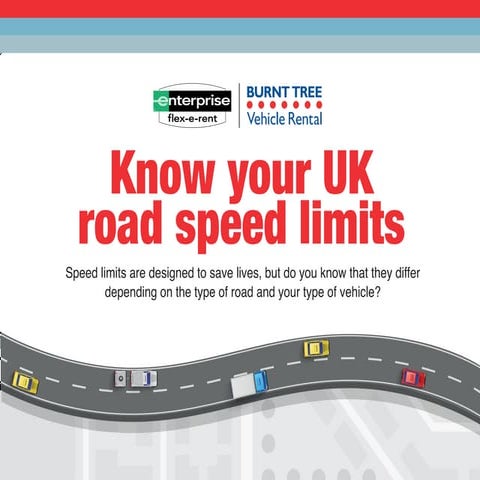 enterprise
flex-e-rent

BURNT TREE
Vehicle Rental

Know your UK road speed limits

Speed limits are designed to save lives, but do you know that they differ depending on the type of road and your type of vehicle?