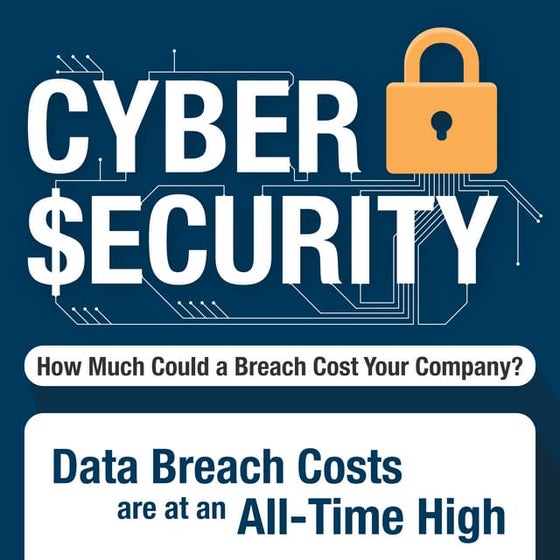 CYBER
$ECURITY

How Much Could a Breach Cost Your Company?

Data Breach Costs are at an All-Time High