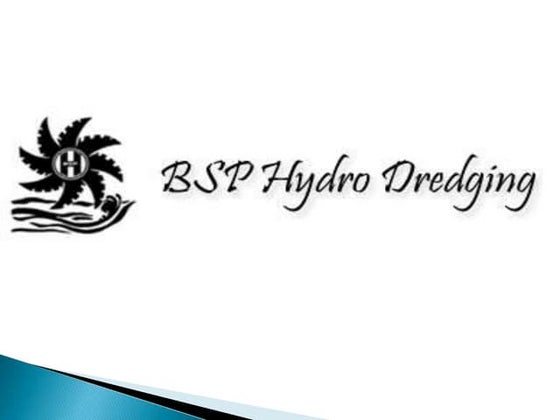 H

BSP Hydro Dredging