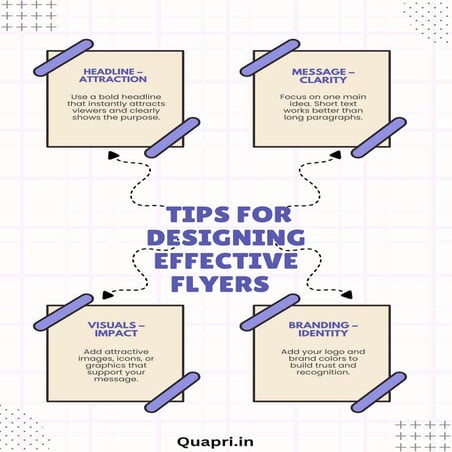 HEADLINE – ATTRACTION

Use a bold headline that instantly attracts viewers and clearly shows the purpose.

MESSAGE – CLARITY

Focus on one main idea. Short text works better than long paragraphs.

TIPS FOR DESIGNING EFFECTIVE FLYERS

VISUALS – IMPACT

Add attractive images, icons, or graphics that support your message.

BRANDING – IDENTITY

Add your logo and brand colors to build trust and recognition.

Quapri.in