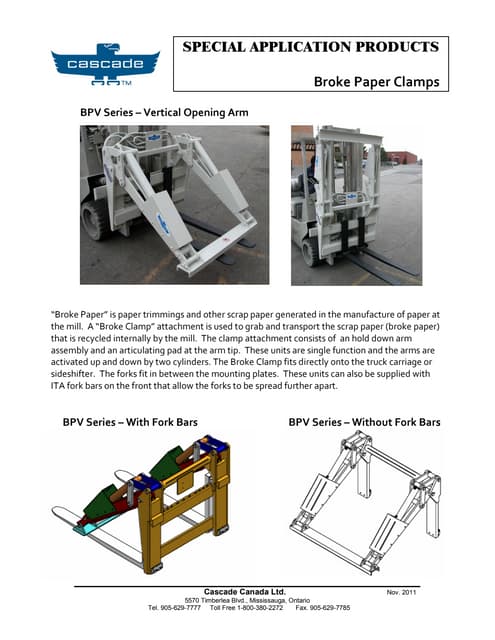 cascade TM

SPECIAL APPLICATION PRODUCTS

Broke Paper Clamps

BPV Series – Vertical Opening Arm

"Broke Paper" is paper trimmings and other scrap paper generated in the manufacture of paper at the mill. A "Broke Clamp" attachment is used to grab and transport the scrap paper (broke paper) that is recycled internally by the mill. The clamp attachment consists of an hold down arm assembly and an articulating pad at the arm tip. These units are single function and the arms are activated up and down by two cylinders. The Broke Clamp fits directly onto the truck carriage or sideshifter. The forks fit in between the mounting plates. These units can also be supplied with ITA fork bars on the front that allow the forks to be spread further apart.

BPV Series – With Fork Bars

BPV Series – Without Fork Bars

Cascade Canada Ltd.

Nov. 2011

5570 Timberlea Blvd., Mississauga, Ontario
Tel. 905-629-7777 Toll Free 1-800-380-2272 Fax. 905-629-7785