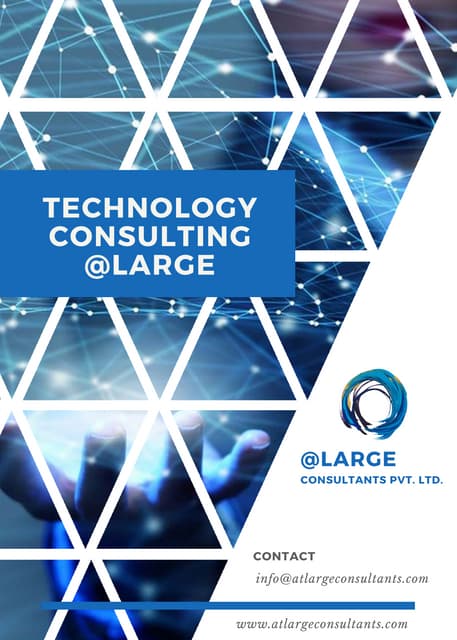 TECHNOLOGY CONSULTING @LARGE

@LARGE
CONSULTANTS PVT. LTD.

CONTACT
info@atlargeconsultants.com

www.atlargeconsultants.com