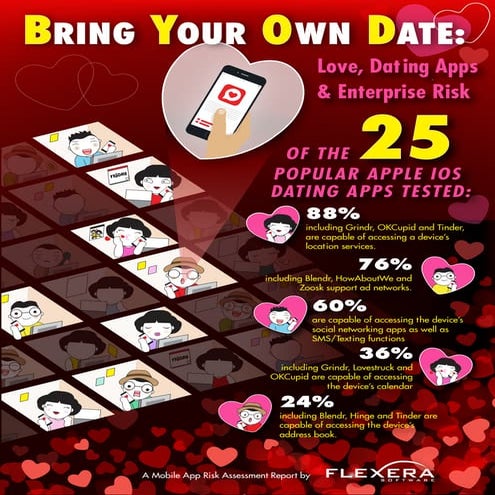 BRING YOUR OWN DATE:

Love, Dating Apps & Enterprise Risk

OF THE 25 POPULAR APPLE IOS DATING APPS TESTED:

88%
including Grindr, OKCupid and Tinder, are capable of accessing a device's location services.

76%
including Blendr, HowAboutWe and Zoosk support ad networks.

60%
are capable of accessing the device's social networking apps as well as SMS/Texting functions

36%
including Grindr, Lovestruck and OKCupid are capable of accessing the device's calendar

24%
including Blendr, Hinge and Tinder are capable of accessing the device's address book.

A Mobile App Risk Assessment Report by FLEXERA SOFTWARE