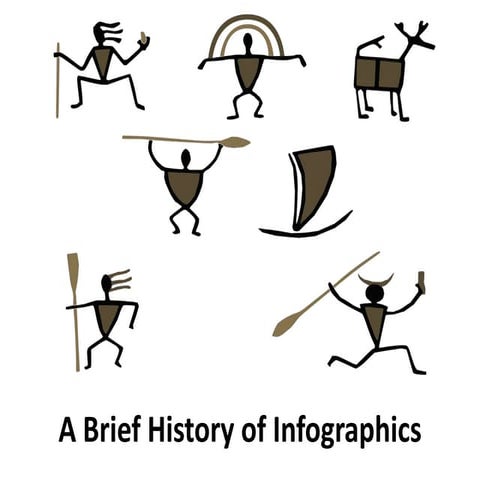 A Brief History of Infographics