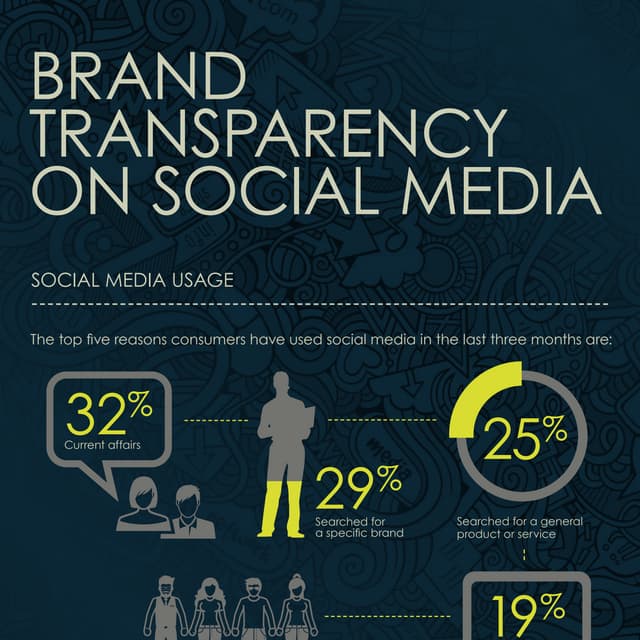 BRAND TRANSPARENCY ON SOCIAL MEDIA

SOCIAL MEDIA USAGE

The top five reasons consumers have used social media in the last three months are:

32%
Current affairs

29%
Searched for a specific brand

25%
Searched for a general product or service

19%