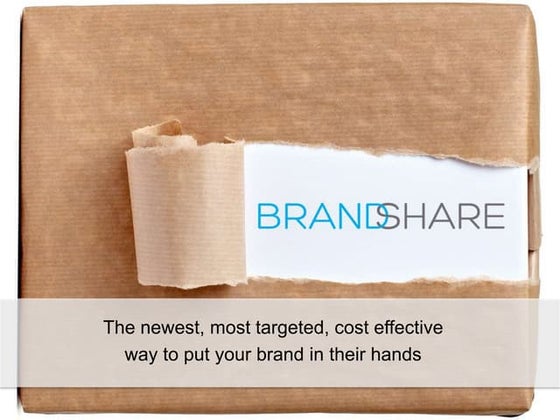 BRANDSHARE

The newest, most targeted, cost effective way to put your brand in their hands