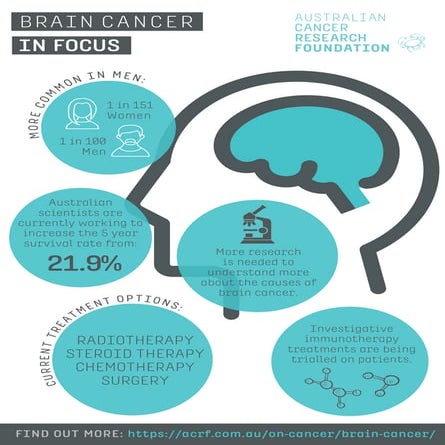 BRAIN CANCER
IN FOCUS

AUSTRALIAN CANCER RESEARCH FOUNDATION

MORE COMMON IN MEN:

1 in 151 Women

1 in 100 Men

Australian scientists are currently working to increase the 5 year survival rate from:

21.9%

More research is needed to understand more about the causes of brain cancer.

CURRENT TREATMENT OPTIONS:

RADIOTHERAPY
STEROID THERAPY
CHEMOTHERAPY
SURGERY

Investigative immunotherapy treatments are being trialled on patients.

FIND OUT MORE: https://acrf.com.au/on-cancer/brain-cancer/