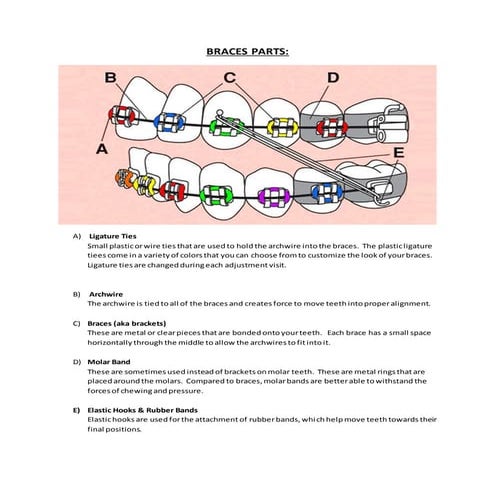 BRACES PARTS:

B C D

A E

A) Ligature Ties
Small plastic or wire ties that are used to hold the archwire into the braces. The plastic ligature tiees come in a variety of colors that you can choose from to customize the look of your braces. Ligature ties are changed during each adjustment visit.

B) Archwire
The archwire is tied to all of the braces and creates force to move teeth into proper alignment.

C) Braces (aka brackets)
These are metal or clear pieces that are bonded onto your teeth. Each brace has a small space horizontally through the middle to allow the archwires to fit into it.

D) Molar Band
These are sometimes used instead of brackets on molar teeth. These are metal rings that are placed around the molars. Compared to braces, molar bands are better able to withstand the forces of chewing and pressure.

E) Elastic Hooks & Rubber Bands
Elastic hooks are used for the attachment of rubber bands, which help move teeth towards their final positions.