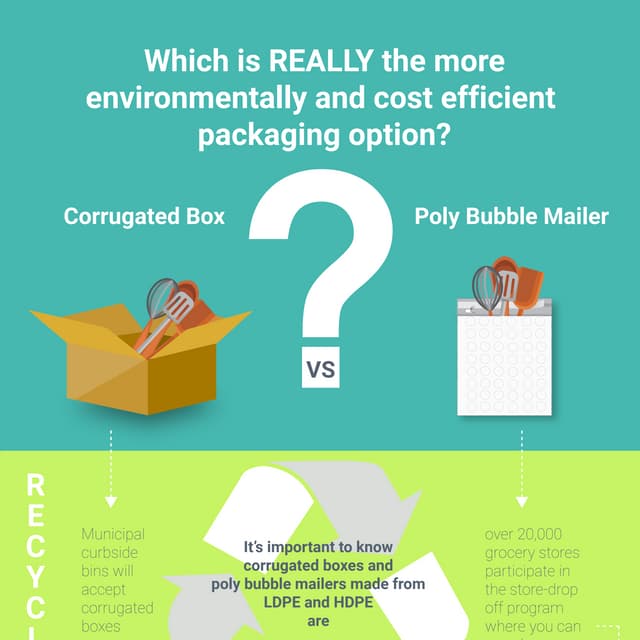 Which is REALLY the more environmentally and cost efficient packaging option?

Corrugated Box

?

VS

Poly Bubble Mailer

RECYCL

Municipal curbside bins will accept corrugated boxes

It's important to know corrugated boxes and poly bubble mailers made from LDPE and HDPE are

over 20,000 grocery stores participate in the store-drop off program where you can