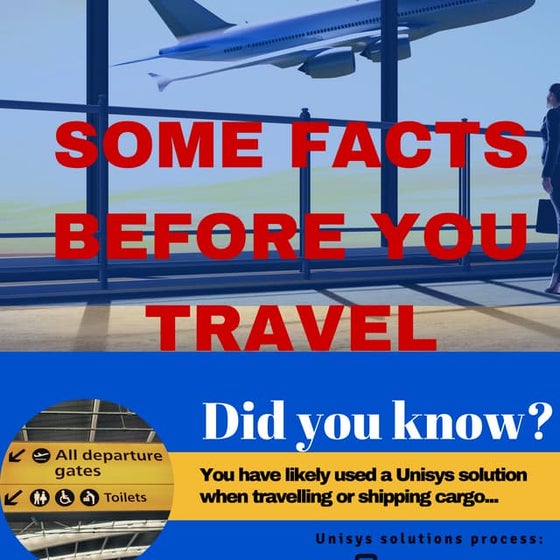 SOME FACTS BEFORE YOU TRAVEL

All departure gates

Toilets

Did you know?

You have likely used a Unisys solution when travelling or shipping cargo...

Unisys solutions process: