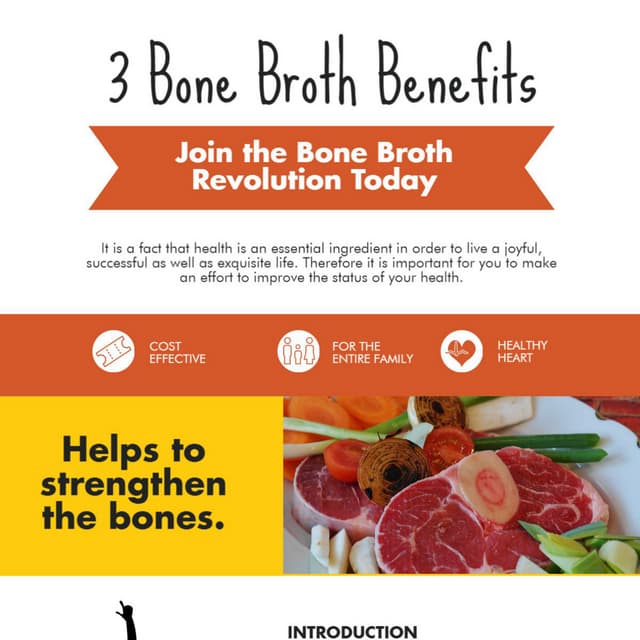 3 Bone Broth Benefits

Join the Bone Broth Revolution Today

It is a fact that health is an essential ingredient in order to live a joyful, successful as well as exquisite life. Therefore it is important for you to make an effort to improve the status of your health.

COST EFFECTIVE

FOR THE ENTIRE FAMILY

HEALTHY HEART

Helps to strengthen the bones.

INTRODUCTION