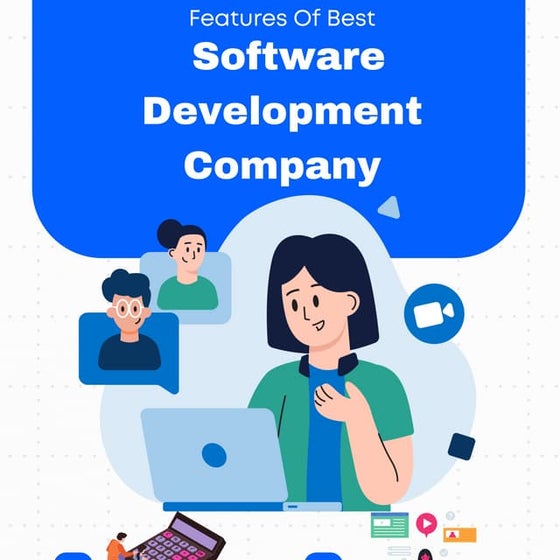 Features Of Best
Software Development Company